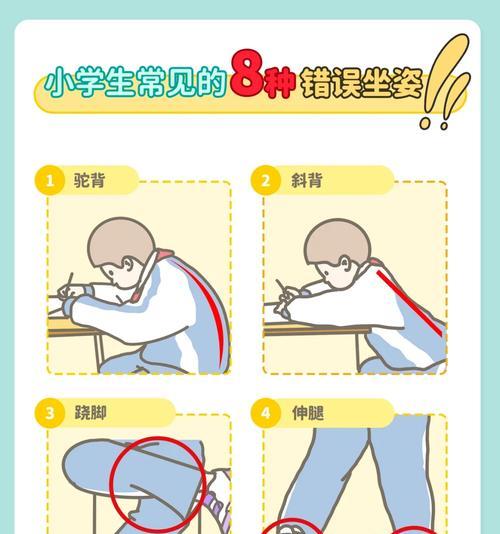 小学生常见的8种错误坐姿

1 驼背

2 斜背

3 跷脚

4 伸腿